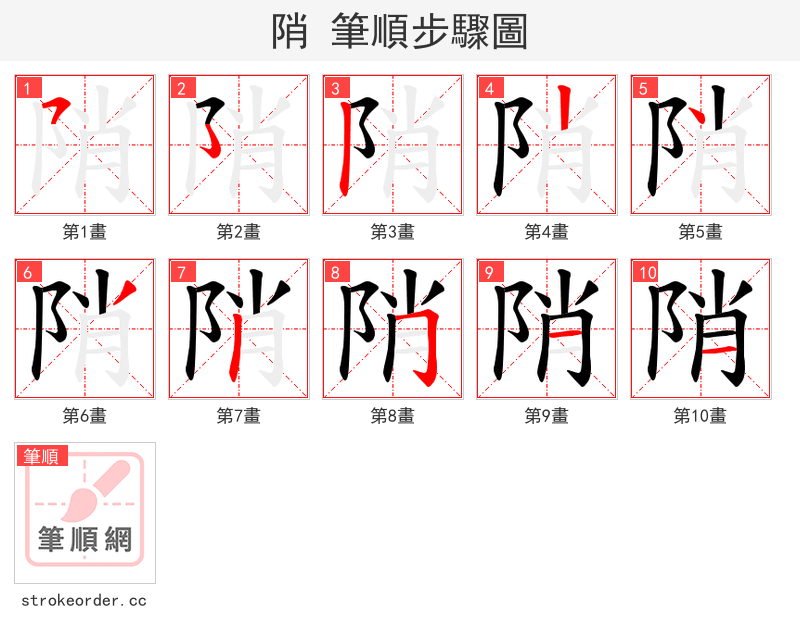 陗 筆順步驟圖

1
第1畫

2
第2畫

3
第3畫

4
第4畫

5
第5畫

6
第6畫

7
第7畫

8
第8畫

9
第9畫

10
第10畫

筆順
筆順網
strokeorder.cc