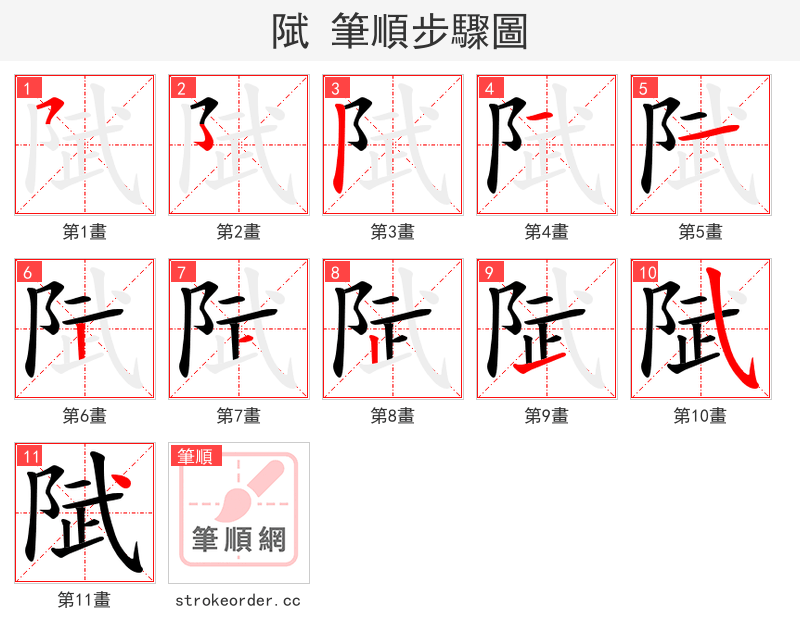 陚 筆順步驟圖

1
第1畫

2
第2畫

3
第3畫

4
第4畫

5
第5畫

6
第6畫

7
第7畫

8
第8畫

9
第9畫

10
第10畫

11
陚
第11畫

筆順
筆順網
strokeorder.cc