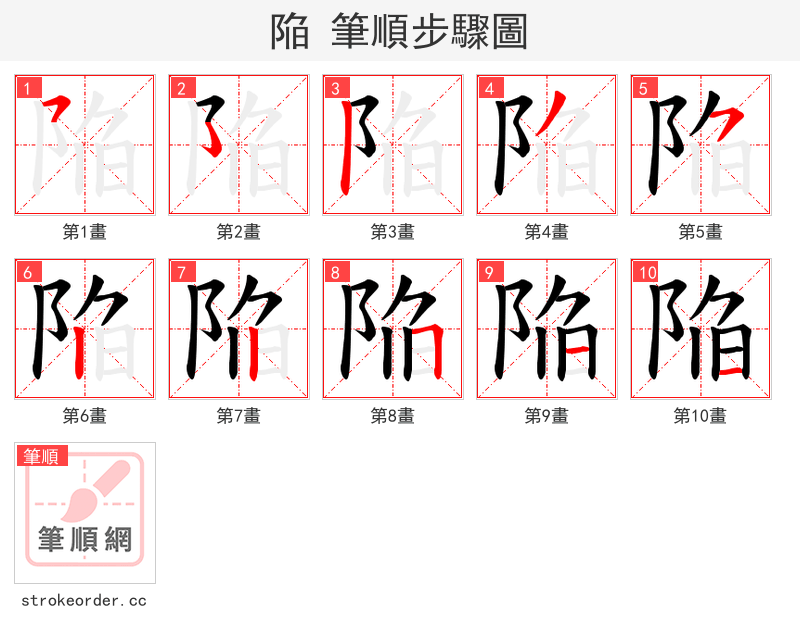 陷 筆順步驟圖

1
第1畫

2
第2畫

3
第3畫

4
第4畫

5
第5畫

6
第6畫

7
第7畫

8
第8畫

9
第9畫

10
第10畫

筆順
筆順網

strokeorder.cc