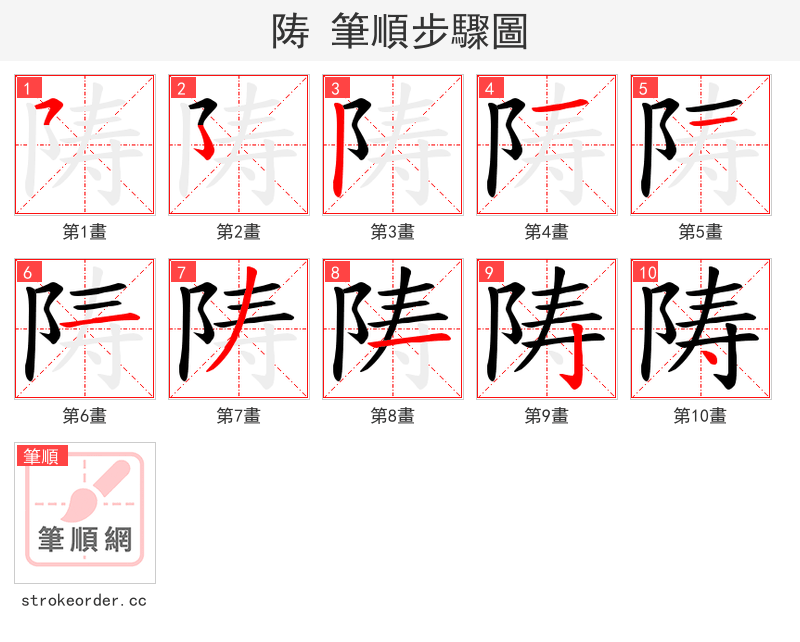 陦 筆順步驟圖

1 第1畫
2 第2畫
3 第3畫
4 第4畫
5 第5畫
6 第6畫
7 第7畫
8 第8畫
9 第9畫
10 陦 第10畫

筆順
筆順網
strokeorder.cc