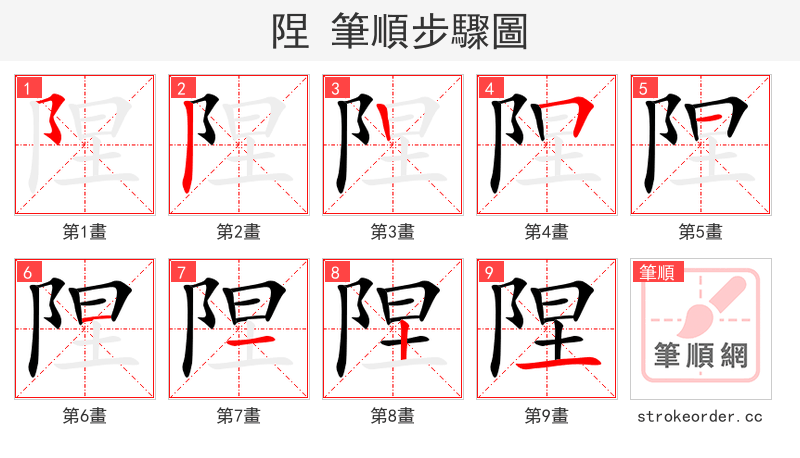 陧 筆順步驟圖

1
第1畫

2
第2畫

3
第3畫

4
第4畫

5
第5畫

6
第6畫

7
第7畫

8
第8畫

9
第9畫

筆順
筆順網

strokeorder.cc