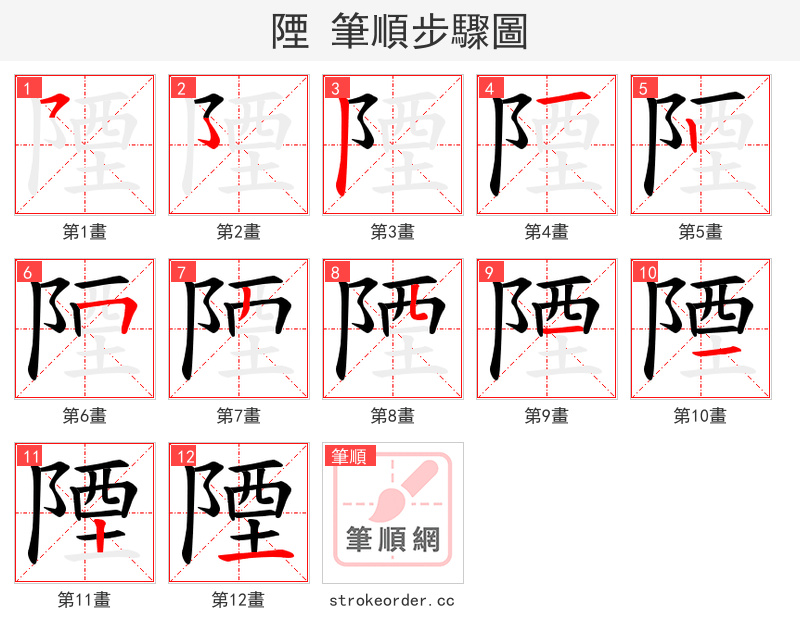 陻 筆順步驟圖

1
第1畫

2
第2畫

3
第3畫

4
第4畫

5
第5畫

6
第6畫

7
第7畫

8
第8畫

9
第9畫

10
第10畫

11
第11畫

12
第12畫

筆順
筆順網
strokeorder.cc