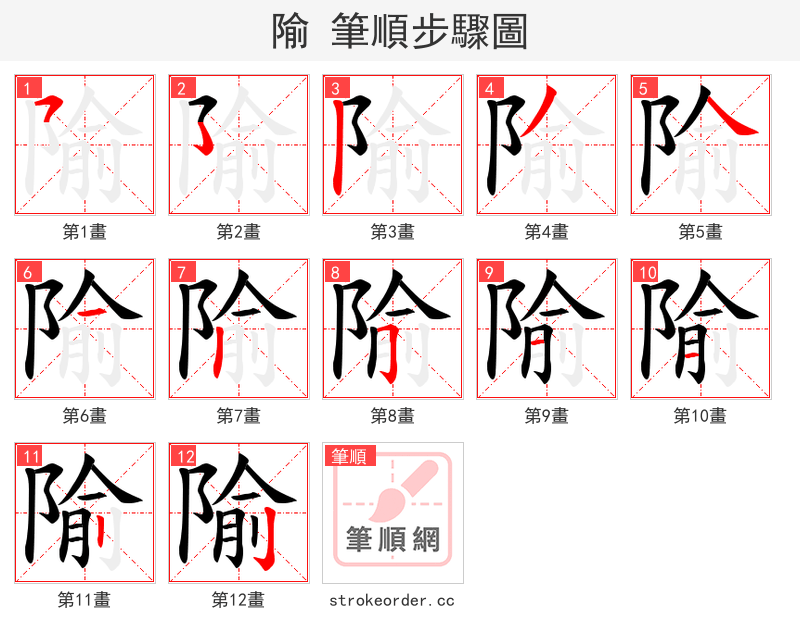 隃 筆順步驟圖

1
第1畫

2
第2畫

3
第3畫

4
第4畫

5
第5畫

6
第6畫

7
第7畫

8
第8畫

9
第9畫

10
第10畫

11
第11畫

12
第12畫

筆順
筆順網
strokeorder.cc