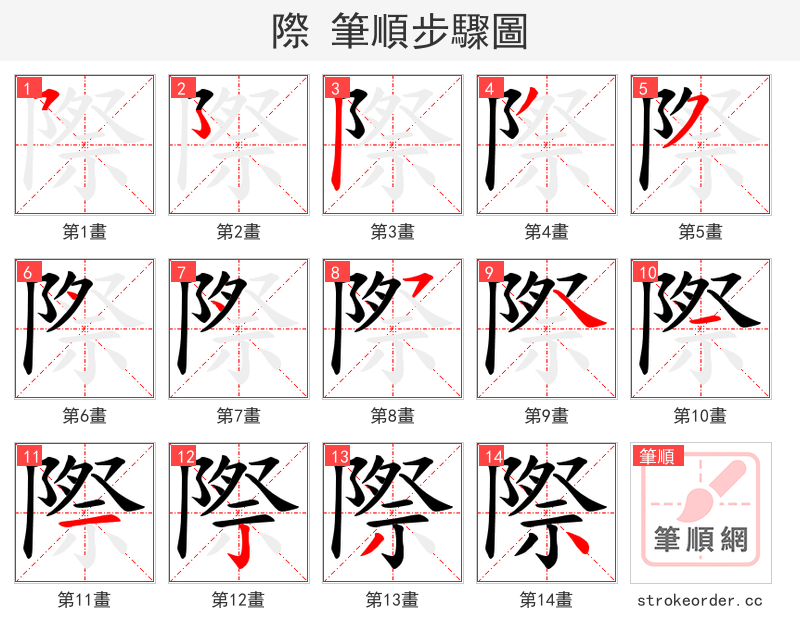 際 筆順步驟圖

1
第1畫

2
第2畫

3
第3畫

4
第4畫

5
第5畫

6
第6畫

7
第7畫

8
第8畫

9
第9畫

10
第10畫

11
第11畫

12
第12畫

13
第13畫

14
第14畫

筆順
筆順網
strokeorder.cc