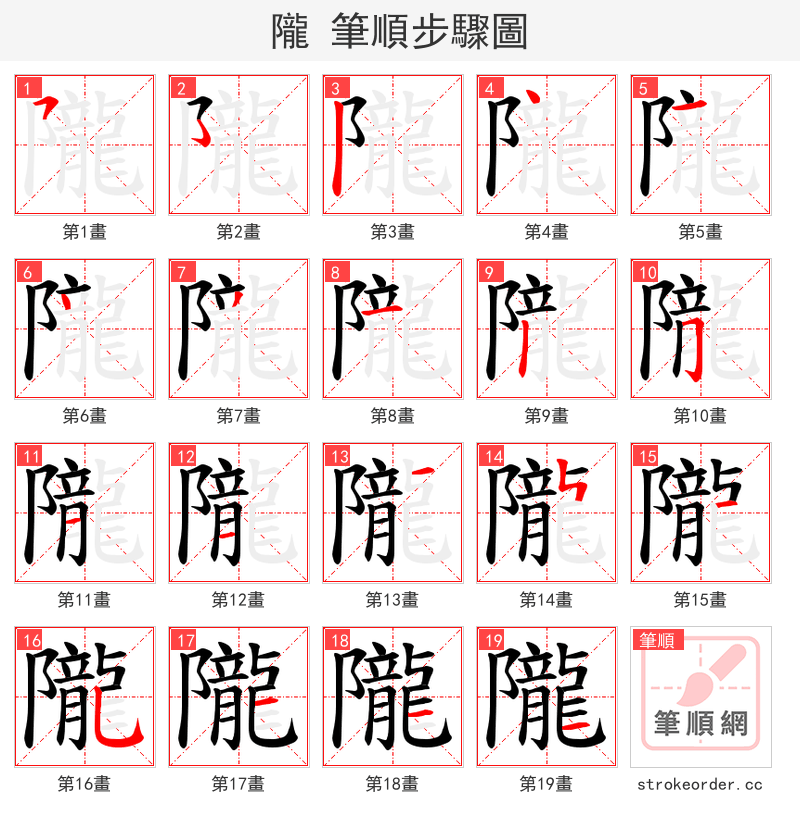 隴 筆順步驟圖

1
第1畫

2
第2畫

3
第3畫

4
第4畫

5
第5畫

6
第6畫

7
第7畫

8
第8畫

9
第9畫

10
第10畫

11
第11畫

12
第12畫

13
第13畫

14
第14畫

15
第15畫

16
第16畫

17
第17畫

18
第18畫

19
第19畫

筆順
筆順網
strokeorder.cc