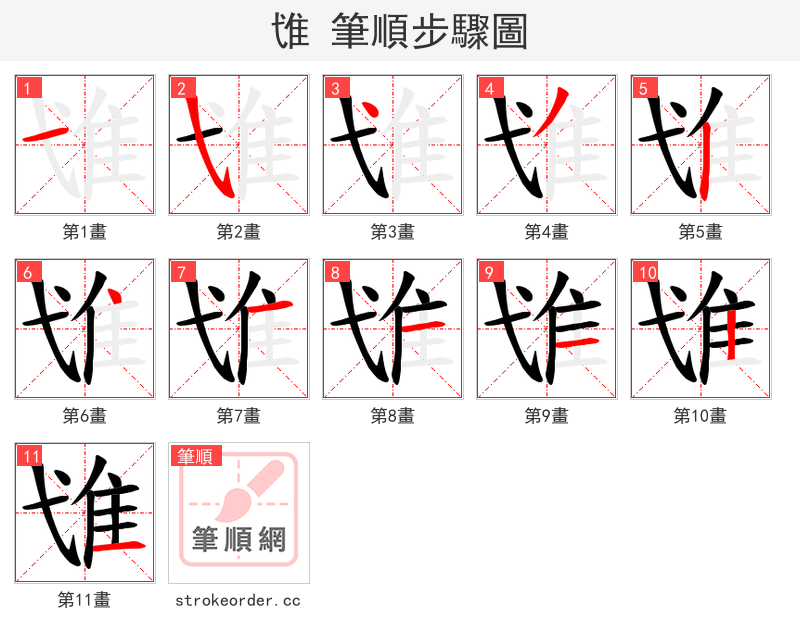 隿 筆順步驟圖

1
第1畫

2
第2畫

3
第3畫

4
第4畫

5
第5畫

6
第6畫

7
第7畫

8
第8畫

9
第9畫

10
第10畫

11
第11畫

筆順
筆順網
strokeorder.cc