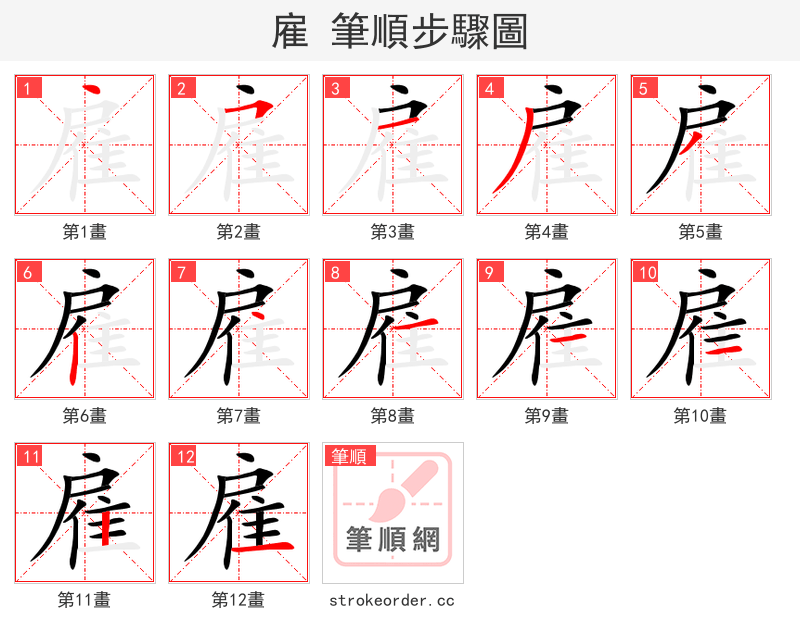 雇 筆順步驟圖

1
第1畫

2
第2畫

3
第3畫

4
第4畫

5
第5畫

6
第6畫

7
第7畫

8
第8畫

9
第9畫

10
第10畫

11
第11畫

12
第12畫

筆順
筆順網
strokeorder.cc