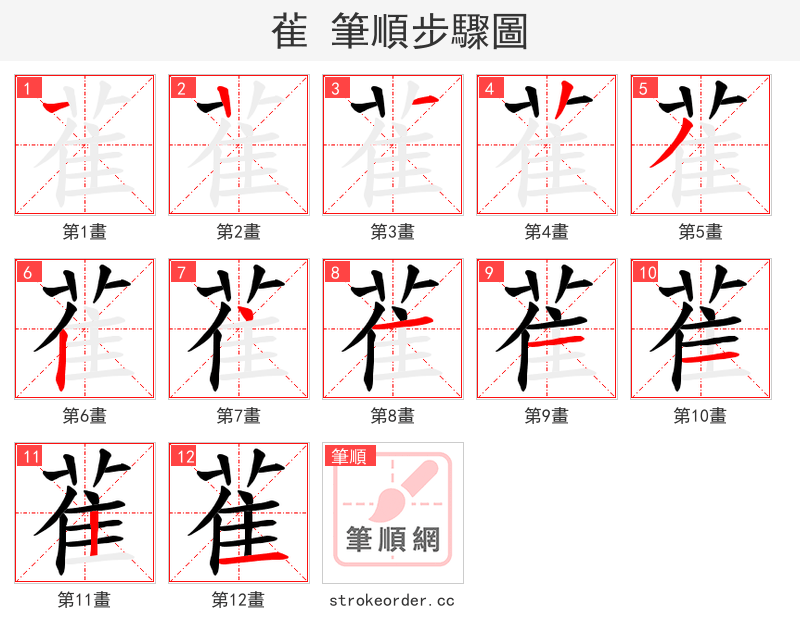 萑 筆順步驟圖

1
第1畫

2
第2畫

3
第3畫

4
第4畫

5
第5畫

6
第6畫

7
第7畫

8
第8畫

9
第9畫

10
第10畫

11
第11畫

12
第12畫

筆順
筆順網
strokeorder.cc