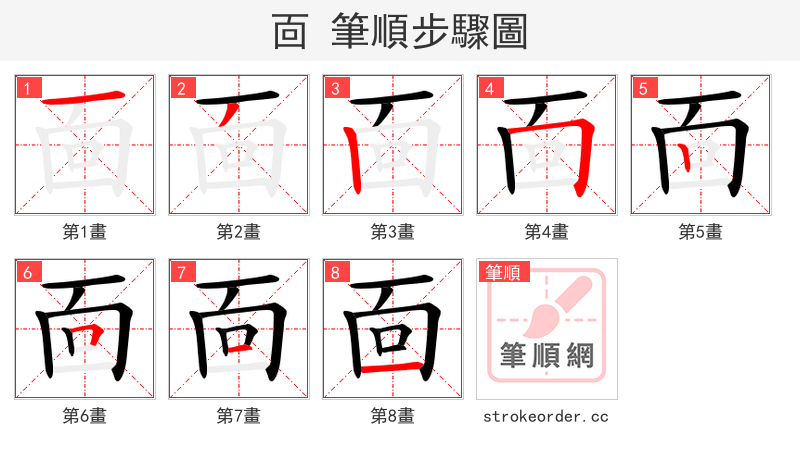 靣 筆順步驟圖

1
第1畫

2
第2畫

3
第3畫

4
第4畫

5
第5畫

6
第6畫

7
第7畫

8
第8畫

筆順
筆順網
strokeorder.cc