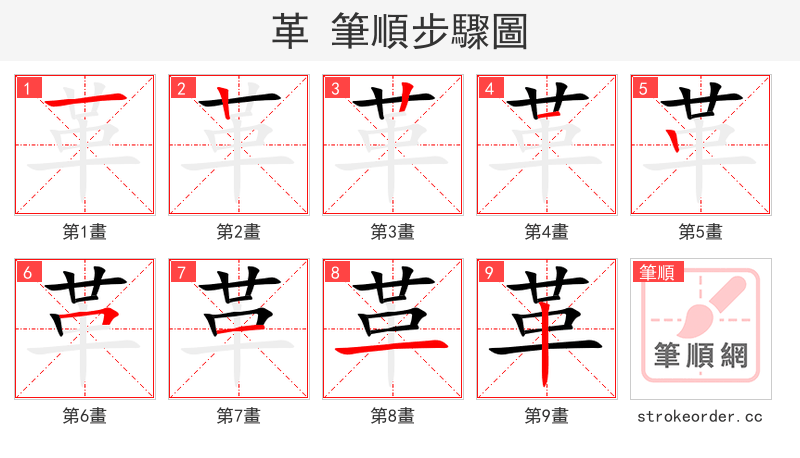 革 筆順步驟圖

1
第1畫

2
第2畫

3
第3畫

4
第4畫

5
第5畫

6
第6畫

7
第7畫

8
第8畫

9
第9畫

筆順
筆順網

strokeorder.cc