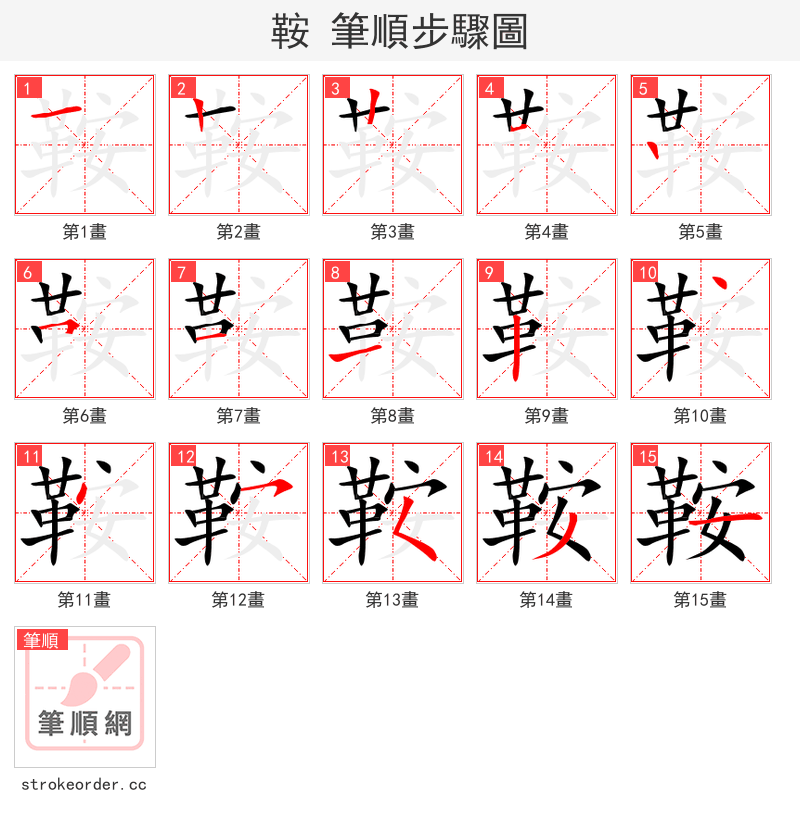 鞍 筆順步驟圖

1
第1畫

2
第2畫

3
第3畫

4
第4畫

5
第5畫

6
第6畫

7
第7畫

8
第8畫

9
第9畫

10
第10畫

11
第11畫

12
第12畫

13
第13畫

14
第14畫

15
第15畫

筆順
筆順網

strokeorder.cc