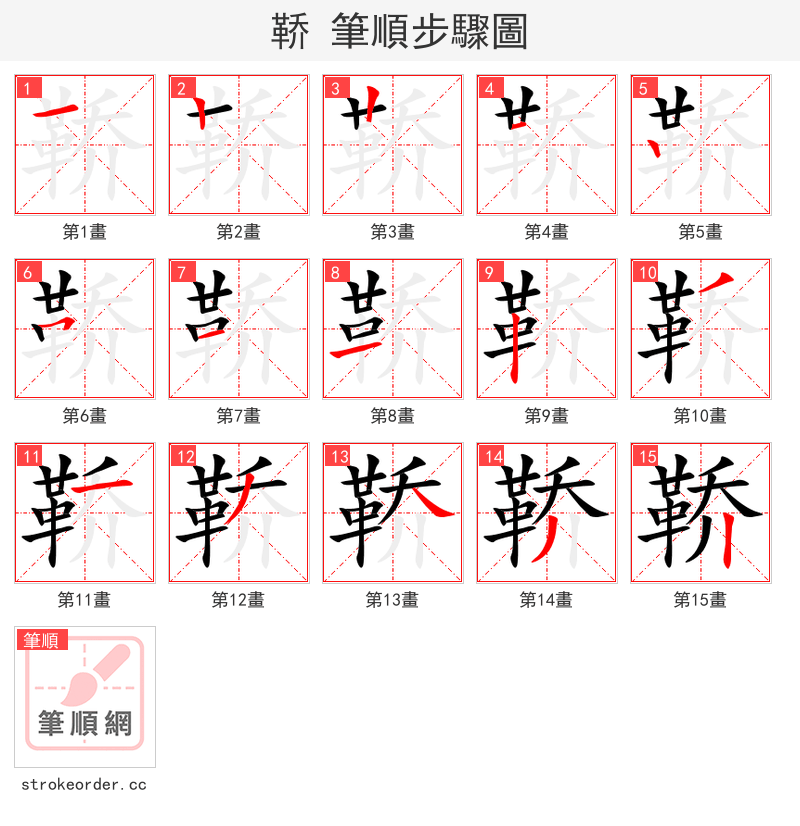 鞒 筆順步驟圖

1
第1畫

2
第2畫

3
第3畫

4
第4畫

5
第5畫

6
第6畫

7
第7畫

8
第8畫

9
第9畫

10
第10畫

11
第11畫

12
第12畫

13
第13畫

14
第14畫

15
第15畫

筆順
筆順網

strokeorder.cc