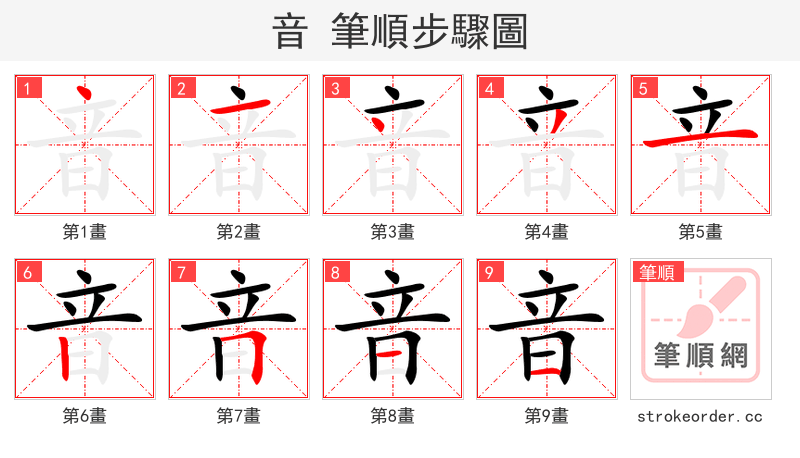 音 筆順步驟圖

1
音
第1畫

2
音
第2畫

3
音
第3畫

4
音
第4畫

5
音
第5畫

6
音
第6畫

7
音
第7畫

8
音
第8畫

9
音
第9畫

筆順
筆順網
strokeorder.cc