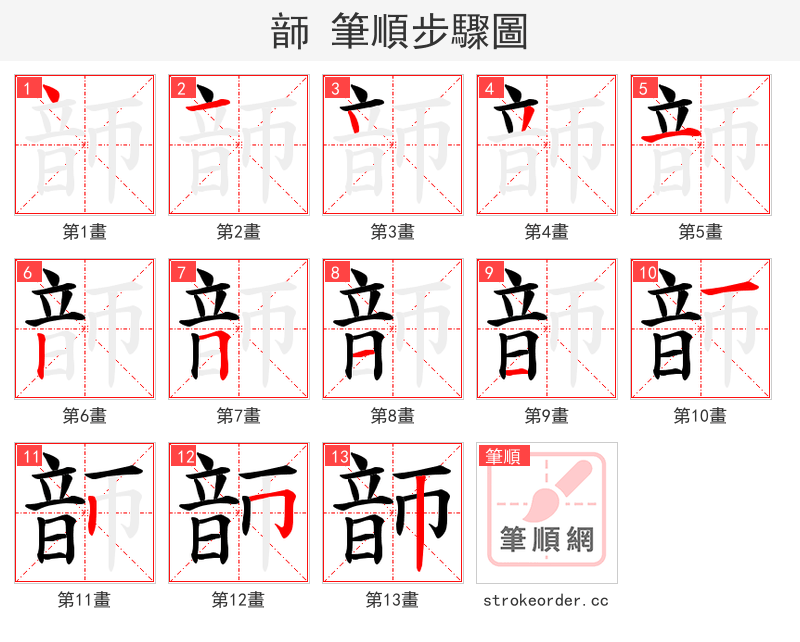 韴 筆順步驟圖

1
第1畫

2
第2畫

3
第3畫

4
第4畫

5
第5畫

6
第6畫

7
第7畫

8
第8畫

9
第9畫

10
第10畫

11
第11畫

12
第12畫

13
第13畫

筆順
筆順網
strokeorder.cc