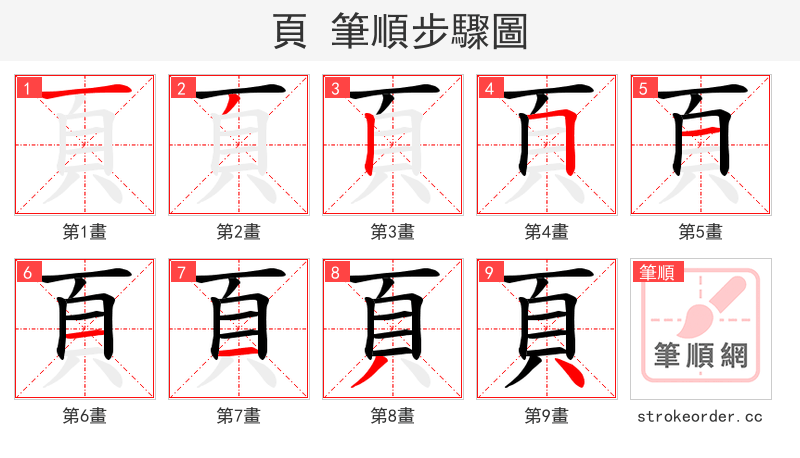 頁 筆順步驟圖

1
第1畫

2
第2畫

3
第3畫

4
第4畫

5
第5畫

6
第6畫

7
第7畫

8
第8畫

9
第9畫

筆順
筆順網
strokeorder.cc