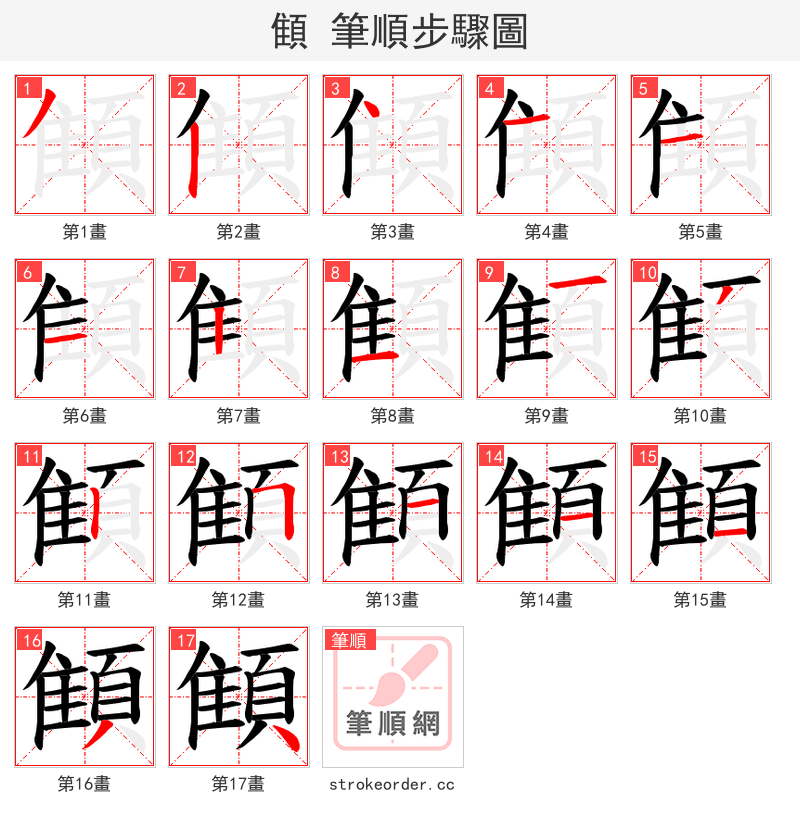 顀 筆順步驟圖

1
第1畫

2
第2畫

3
第3畫

4
第4畫

5
第5畫

6
第6畫

7
第7畫

8
第8畫

9
第9畫

10
第10畫

11
第11畫

12
第12畫

13
第13畫

14
第14畫

15
第15畫

16
第16畫

17
第17畫

筆順
筆順網
strokeorder.cc