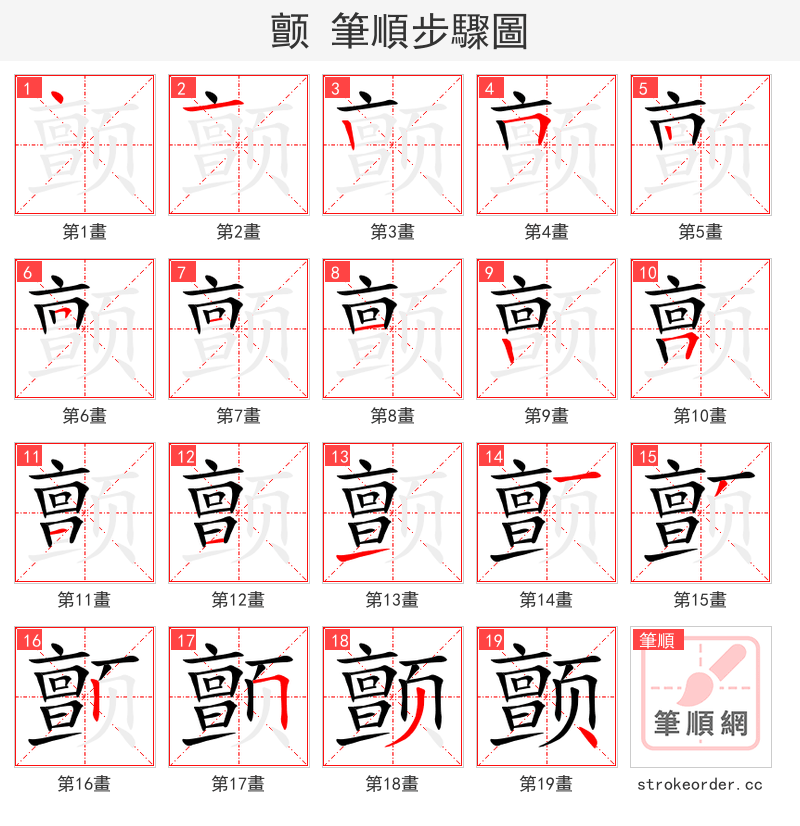 颤 筆順步驟圖

1
第1畫

2
第2畫

3
第3畫

4
第4畫

5
第5畫

6
第6畫

7
第7畫

8
第8畫

9
第9畫

10
第10畫

11
第11畫

12
第12畫

13
第13畫

14
第14畫

15
第15畫

16
第16畫

17
第17畫

18
第18畫

19
第19畫

筆順
筆順網
strokeorder.cc