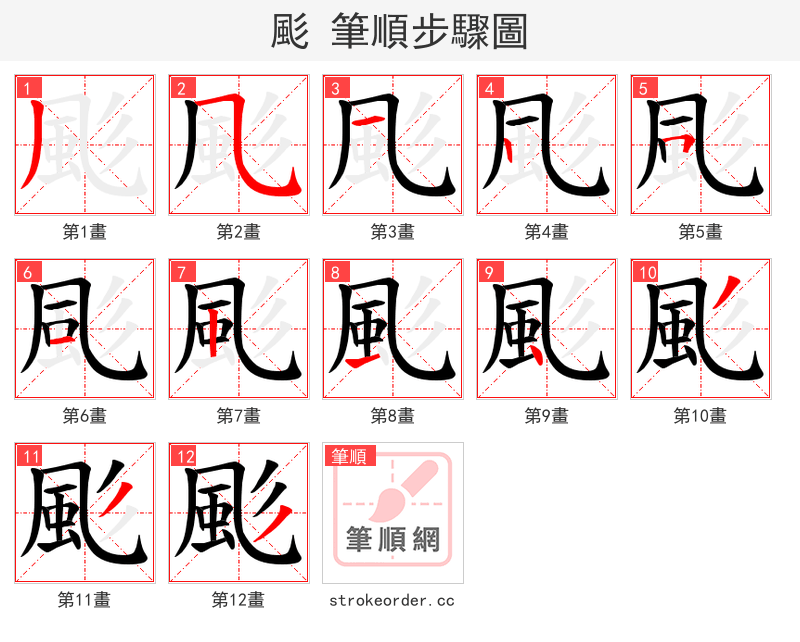 颩 筆順步驟圖

1
第1畫

2
第2畫

3
第3畫

4
第4畫

5
第5畫

6
第6畫

7
第7畫

8
第8畫

9
第9畫

10
第10畫

11
第11畫

12
第12畫

筆順
筆順網
strokeorder.cc