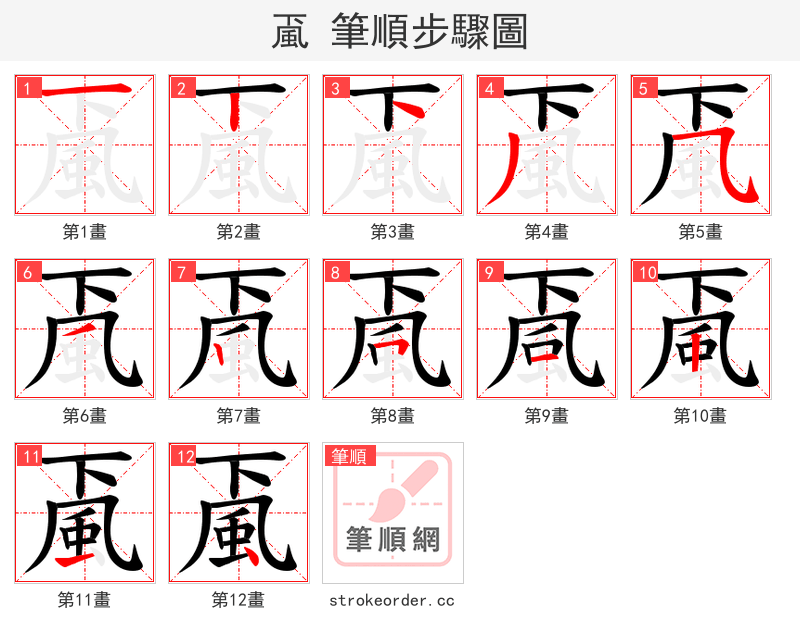 颪 筆順步驟圖

1
第1畫

2
第2畫

3
第3畫

4
第4畫

5
第5畫

6
第6畫

7
第7畫

8
第8畫

9
第9畫

10
第10畫

11
第11畫

12
第12畫

筆順
筆順網
strokeorder.cc