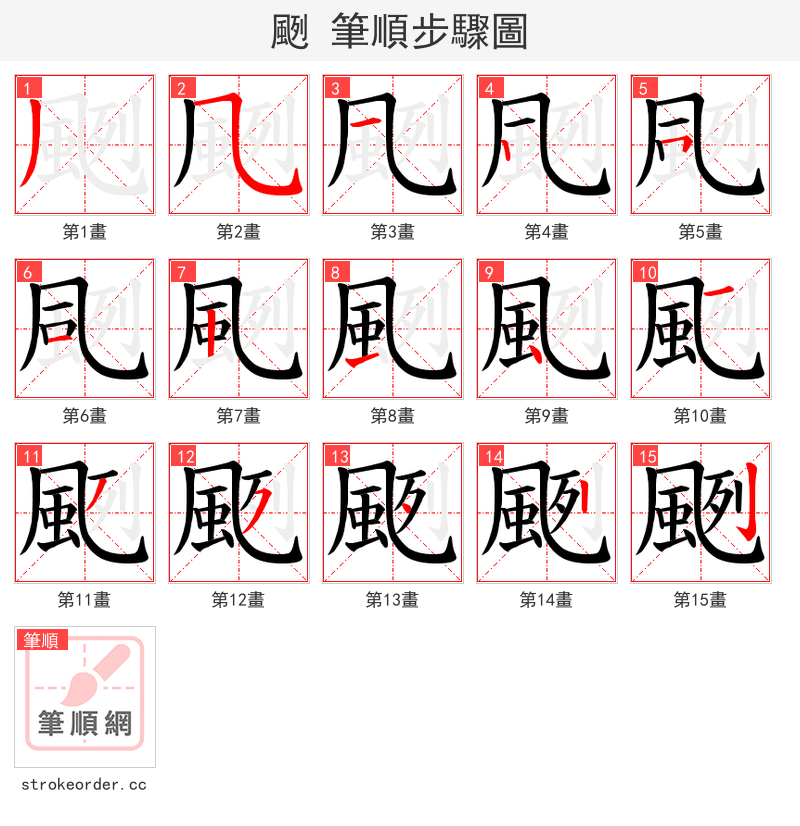 颲 筆順步驟圖

1
第1畫

2
第2畫

3
第3畫

4
第4畫

5
第5畫

6
第6畫

7
第7畫

8
第8畫

9
第9畫

10
第10畫

11
第11畫

12
第12畫

13
第13畫

14
第14畫

15
第15畫

筆順
筆順網

strokeorder.cc