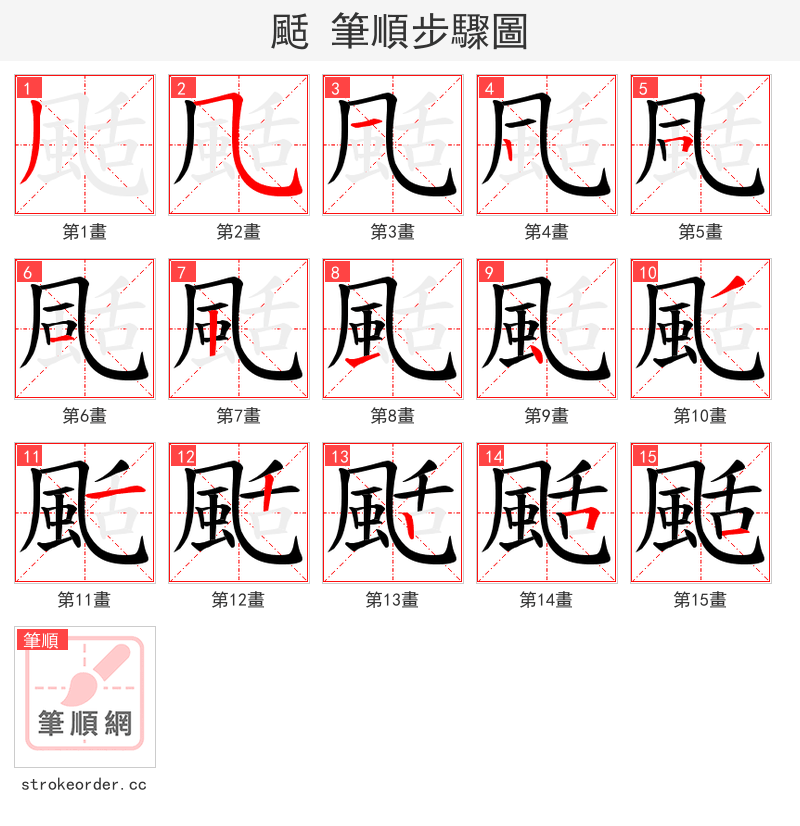 颳 筆順步驟圖

1
第1畫

2
第2畫

3
第3畫

4
第4畫

5
第5畫

6
第6畫

7
第7畫

8
第8畫

9
第9畫

10
第10畫

11
第11畫

12
第12畫

13
第13畫

14
第14畫

15
第15畫

筆順
筆順網

strokeorder.cc