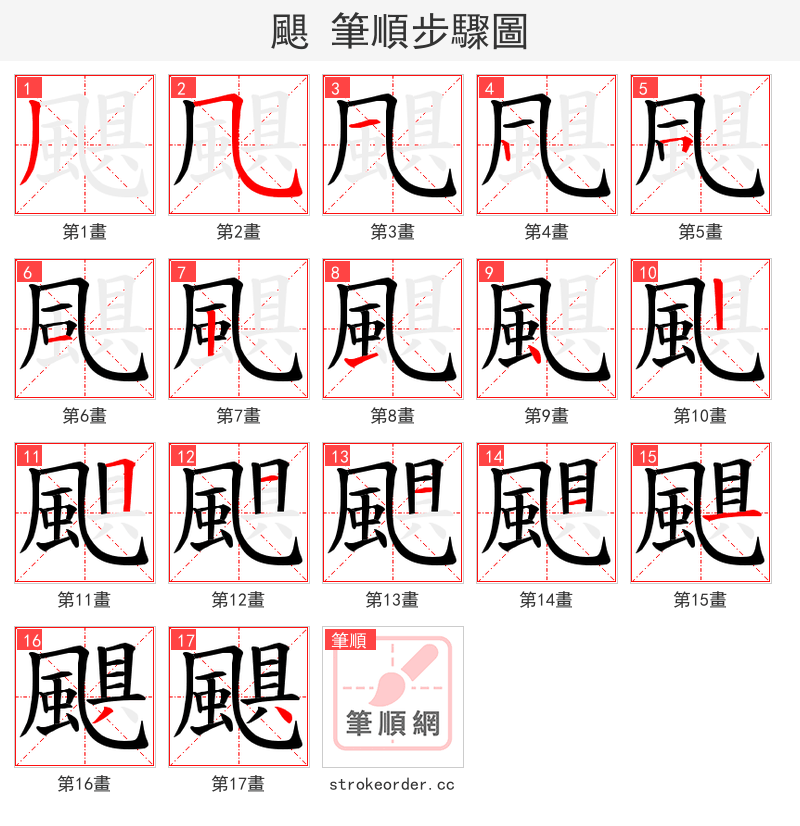 颶 筆順步驟圖

1
第1畫

2
第2畫

3
第3畫

4
第4畫

5
第5畫

6
第6畫

7
第7畫

8
第8畫

9
第9畫

10
第10畫

11
第11畫

12
第12畫

13
第13畫

14
第14畫

15
第15畫

16
第16畫

17
第17畫

筆順
筆順網
strokeorder.cc