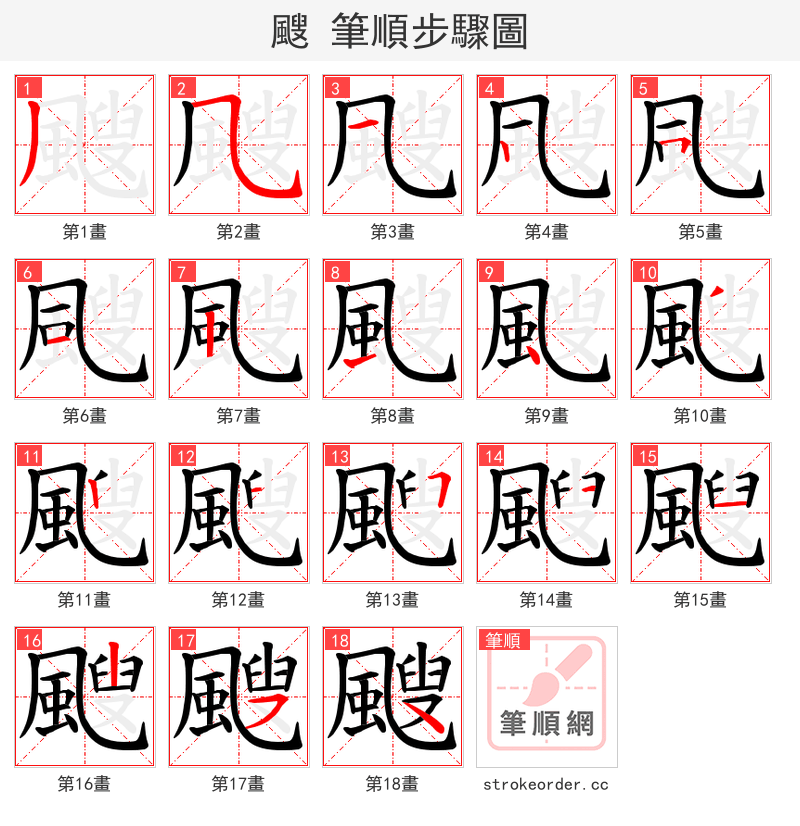 颼 筆順步驟圖

1
第1畫

2
第2畫

3
第3畫

4
第4畫

5
第5畫

6
第6畫

7
第7畫

8
第8畫

9
第9畫

10
第10畫

11
第11畫

12
第12畫

13
第13畫

14
第14畫

15
第15畫

16
第16畫

17
第17畫

18
第18畫

筆順
筆順網
strokeorder.cc