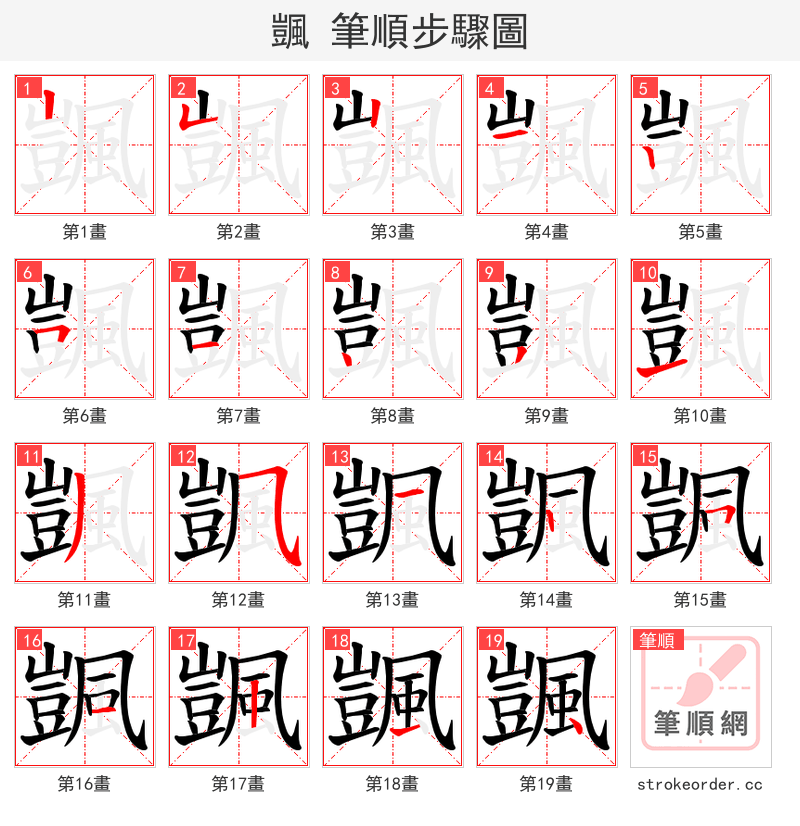 颽 筆順步驟圖

1 第1畫
2 第2畫
3 第3畫
4 第4畫
5 第5畫

6 第6畫
7 第7畫
8 第8畫
9 第9畫
10 第10畫

11 第11畫
12 第12畫
13 第13畫
14 第14畫
15 第15畫

16 第16畫
17 第17畫
18 第18畫
19 第19畫

筆順
筆順網
strokeorder.cc