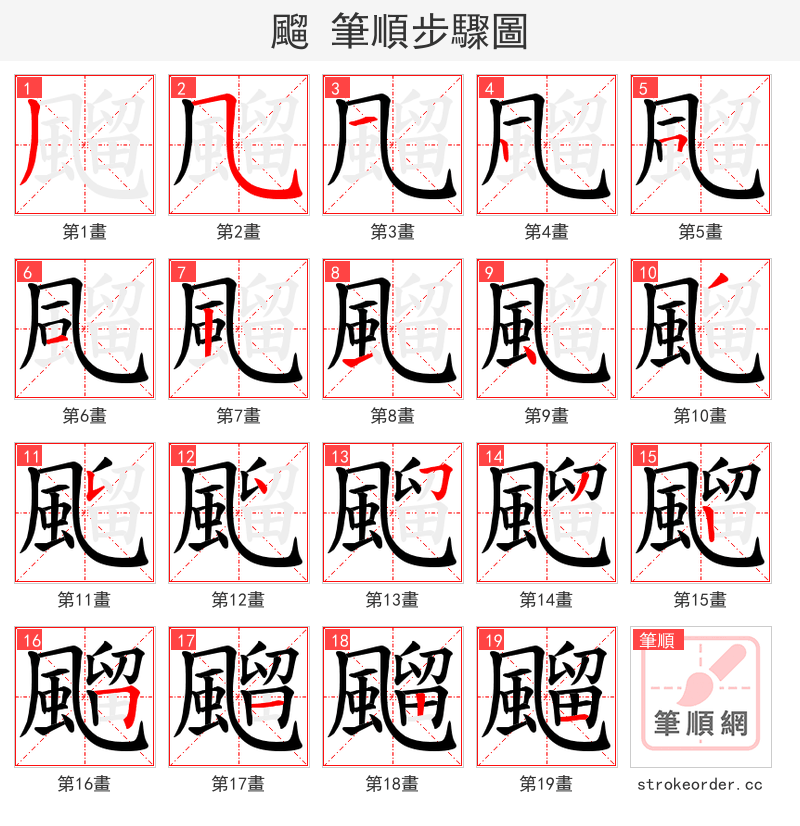 飀 筆順步驟圖

1
第1畫

2
第2畫

3
第3畫

4
第4畫

5
第5畫

6
第6畫

7
第7畫

8
第8畫

9
第9畫

10
第10畫

11
第11畫

12
第12畫

13
第13畫

14
第14畫

15
第15畫

16
第16畫

17
第17畫

18
第18畫

19
第19畫

筆順
筆順網
strokeorder.cc