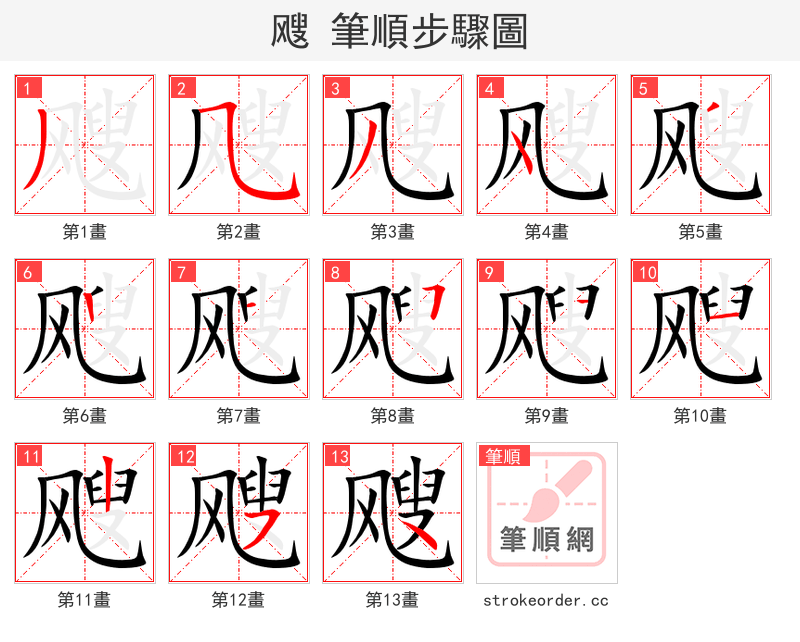 颼 筆順步驟圖

1
第1畫

2
第2畫

3
第3畫

4
第4畫

5
第5畫

6
第6畫

7
第7畫

8
第8畫

9
第9畫

10
第10畫

11
第11畫

12
第12畫

13
第13畫

筆順
筆順網
strokeorder.cc