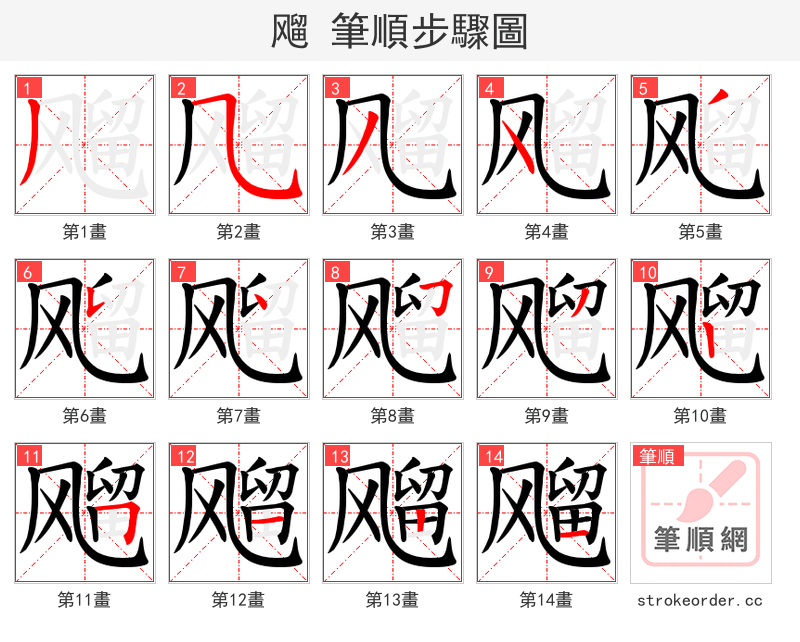 飗 筆順步驟圖

1
第1畫
2
第2畫
3
第3畫
4
第4畫
5
第5畫

6
第6畫
7
第7畫
8
第8畫
9
第9畫
10
第10畫

11
第11畫
12
第12畫
13
第13畫
14
第14畫
筆順
筆順網
strokeorder.cc