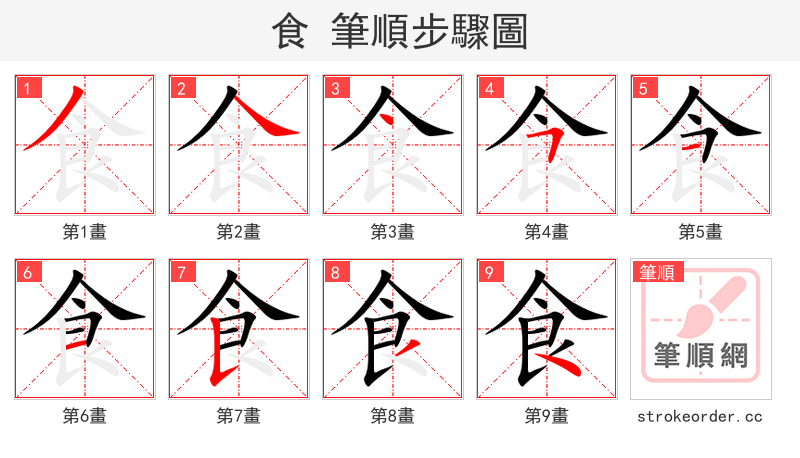 食 筆順步驟圖

1
第1畫

2
第2畫

3
第3畫

4
第4畫

5
第5畫

6
第6畫

7
第7畫

8
第8畫

9
第9畫

筆順
筆順網
strokeorder.cc