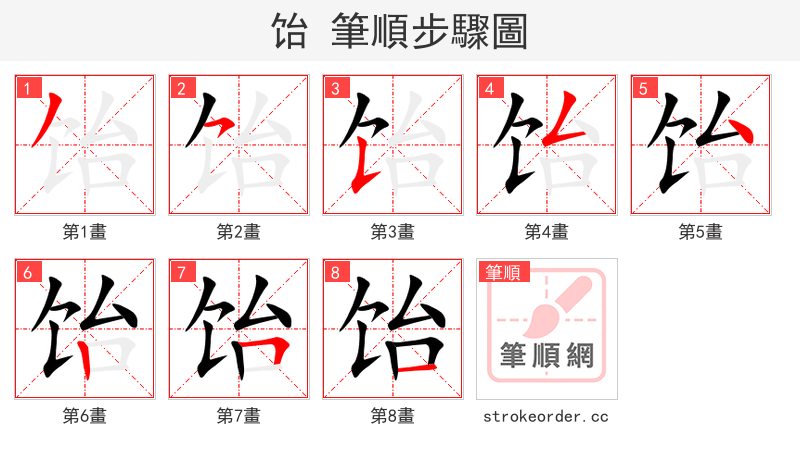 饴 筆順步驟圖

1
第1畫

2
第2畫

3
第3畫

4
第4畫

5
第5畫

6
第6畫

7
第7畫

8
第8畫

筆順
筆順網
strokeorder.cc