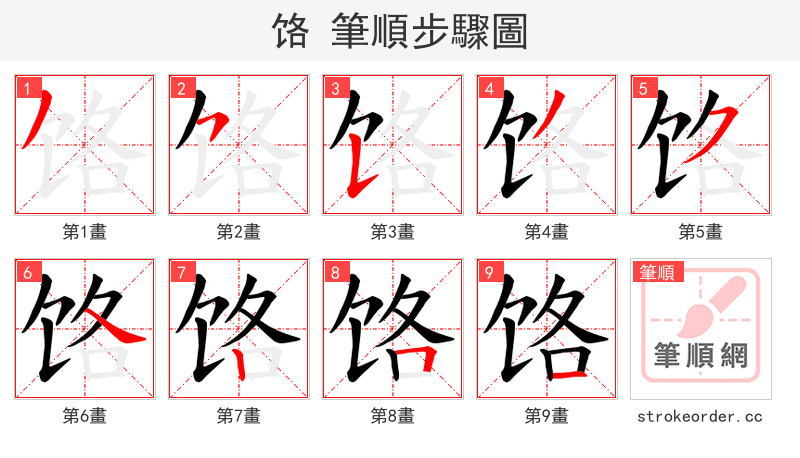 饹 筆順步驟圖

1
第1畫

2
第2畫

3
第3畫

4
第4畫

5
第5畫

6
第6畫

7
第7畫

8
第8畫

9
第9畫

筆順
筆順網

strokeorder.cc