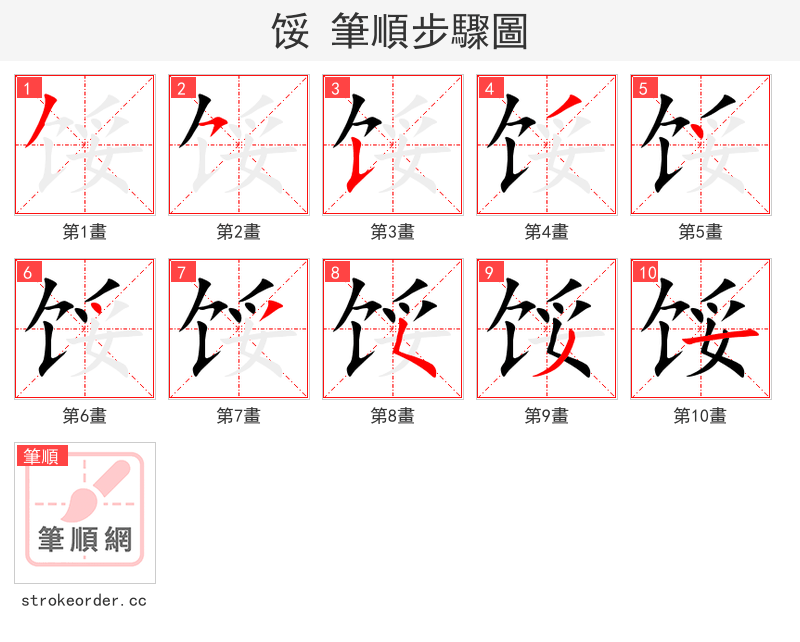 馁 筆順步驟圖

1
第1畫

2
第2畫

3
第3畫

4
第4畫

5
第5畫

6
第6畫

7
第7畫

8
第8畫

9
第9畫

10
第10畫

筆順
筆順網

strokeorder.cc