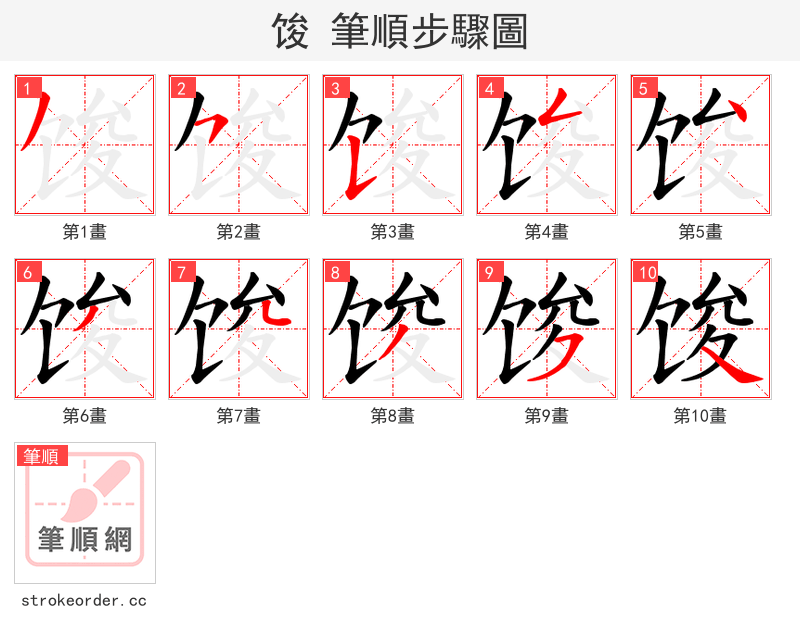 馂 筆順步驟圖

1
第1畫

2
第2畫

3
第3畫

4
第4畫

5
第5畫

6
第6畫

7
第7畫

8
第8畫

9
第9畫

10
第10畫

筆順
筆順網
strokeorder.cc