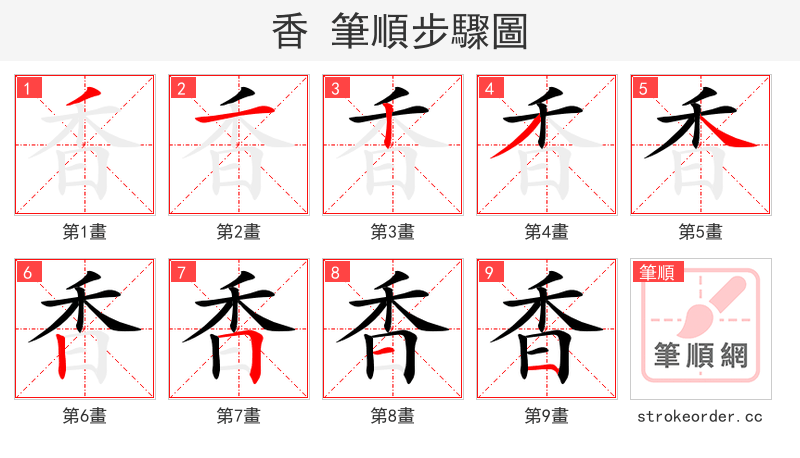 香 筆順步驟圖

1
第1畫

2
第2畫

3
第3畫

4
第4畫

5
第5畫

6
第6畫

7
第7畫

8
第8畫

9
第9畫

筆順
筆順網
strokeorder.cc