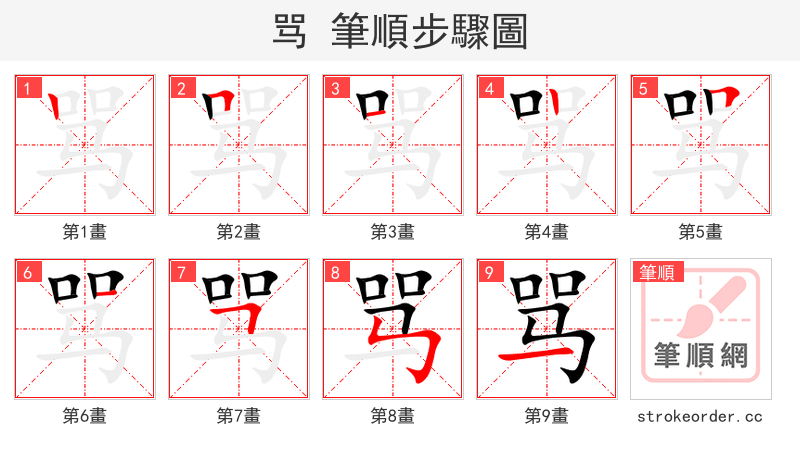 骂 筆順步驟圖

1
第1畫

2
第2畫

3
第3畫

4
第4畫

5
第5畫

6
第6畫

7
第7畫

8
第8畫

9
第9畫

筆順
筆順網

strokeorder.cc