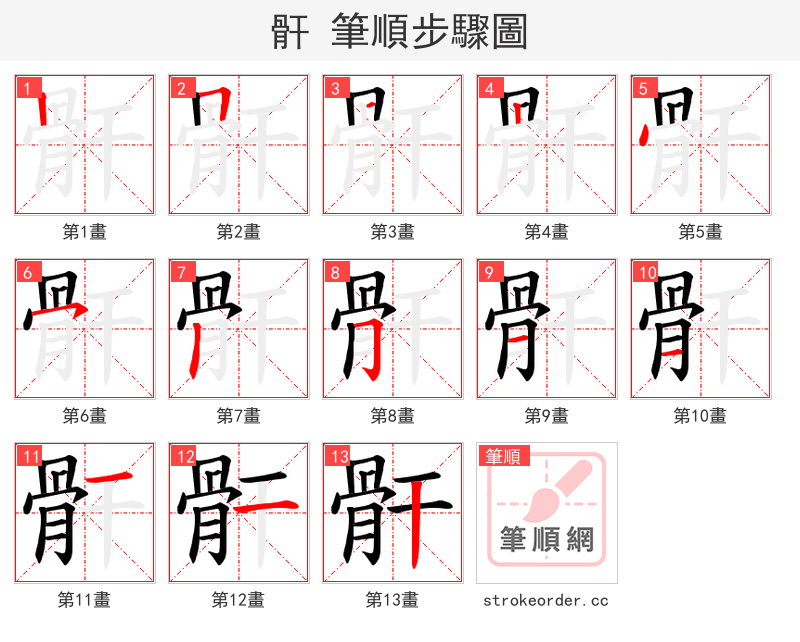 骭 筆順步驟圖

1
第1畫

2
第2畫

3
第3畫

4
第4畫

5
第5畫

6
第6畫

7
第7畫

8
第8畫

9
第9畫

10
第10畫

11
第11畫

12
第12畫

13
第13畫

筆順
筆順網
strokeorder.cc