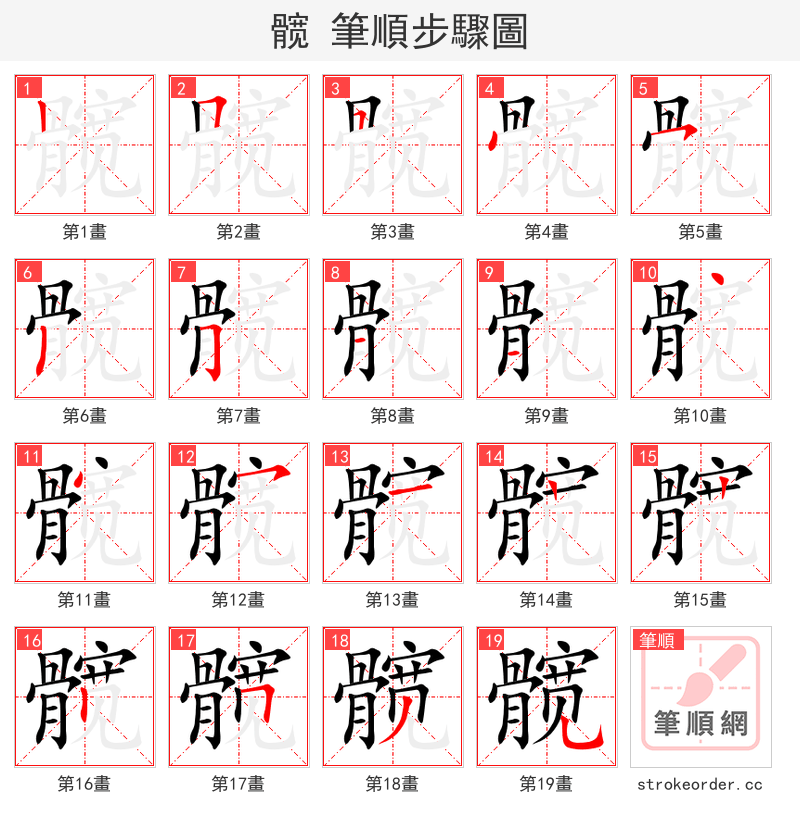 髋 筆順步驟圖

1
第1畫
2
第2畫
3
第3畫
4
第4畫
5
第5畫
6
第6畫
7
第7畫
8
第8畫
9
第9畫
10
第10畫
11
第11畫
12
第12畫
13
第13畫
14
第14畫
15
第15畫
16
第16畫
17
第17畫
18
第18畫
19
第19畫
筆順
筆順網
strokeorder.cc