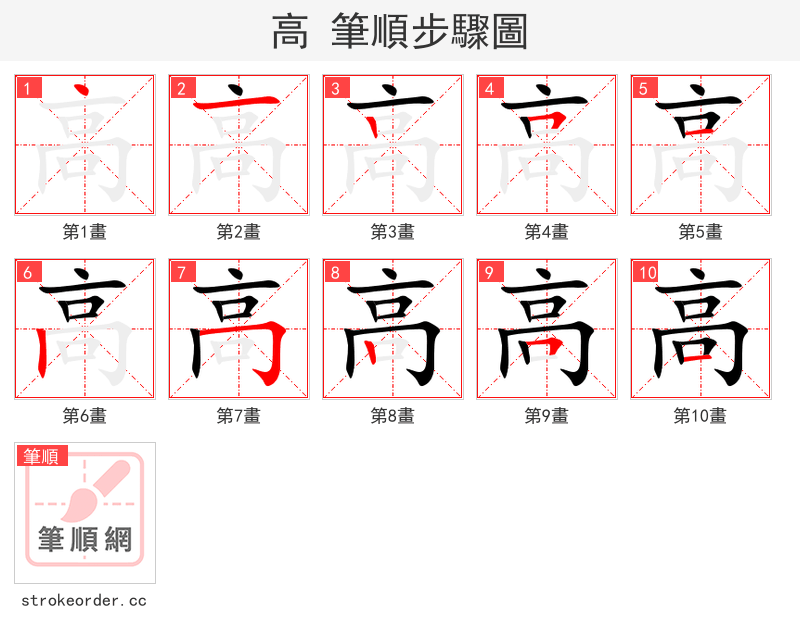 高 筆順步驟圖

1
高
第1畫

2
高
第2畫

3
高
第3畫

4
高
第4畫

5
高
第5畫

6
高
第6畫

7
高
第7畫

8
高
第8畫

9
高
第9畫

10
高
第10畫

筆順
筆順網

strokeorder.cc