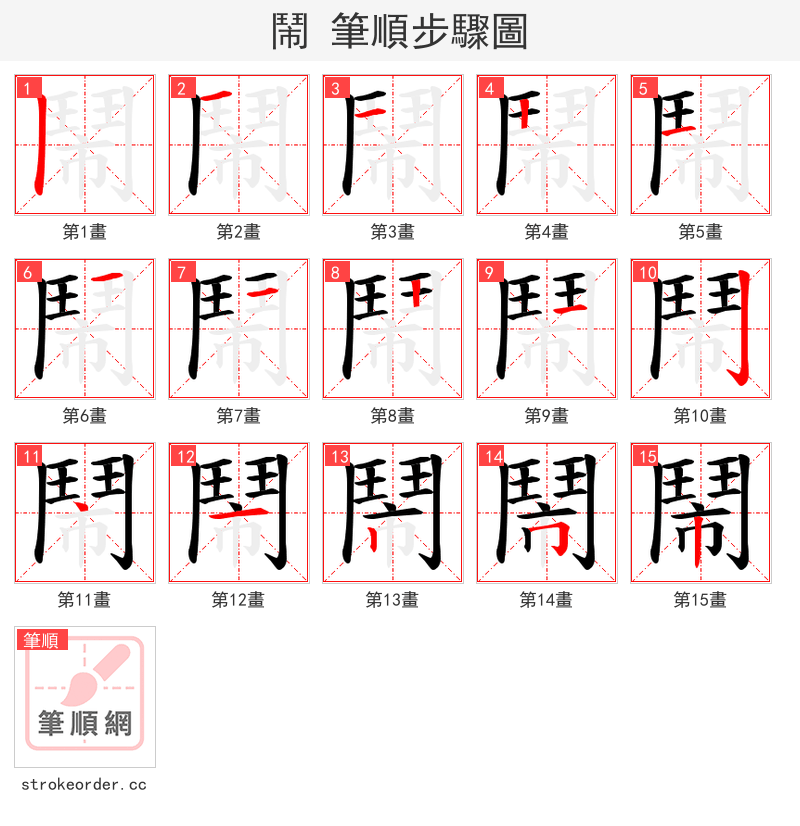 鬧 筆順步驟圖

1
第1畫

2
第2畫

3
第3畫

4
第4畫

5
第5畫

6
第6畫

7
第7畫

8
第8畫

9
第9畫

10
第10畫

11
第11畫

12
第12畫

13
第13畫

14
第14畫

15
第15畫

筆順
筆順網

strokeorder.cc