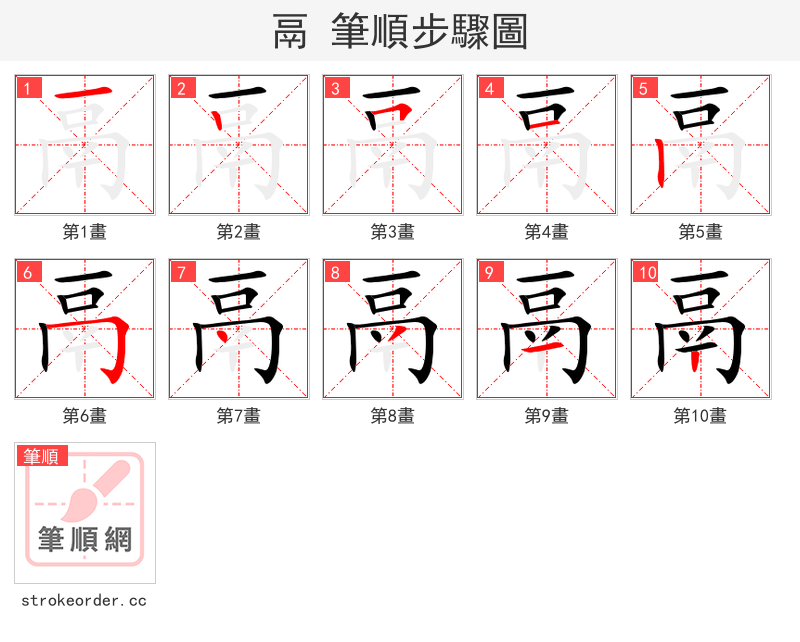 鬲 筆順步驟圖

1
第1畫

2
第2畫

3
第3畫

4
第4畫

5
第5畫

6
第6畫

7
第7畫

8
第8畫

9
第9畫

10
第10畫

筆順
筆順網

strokeorder.cc