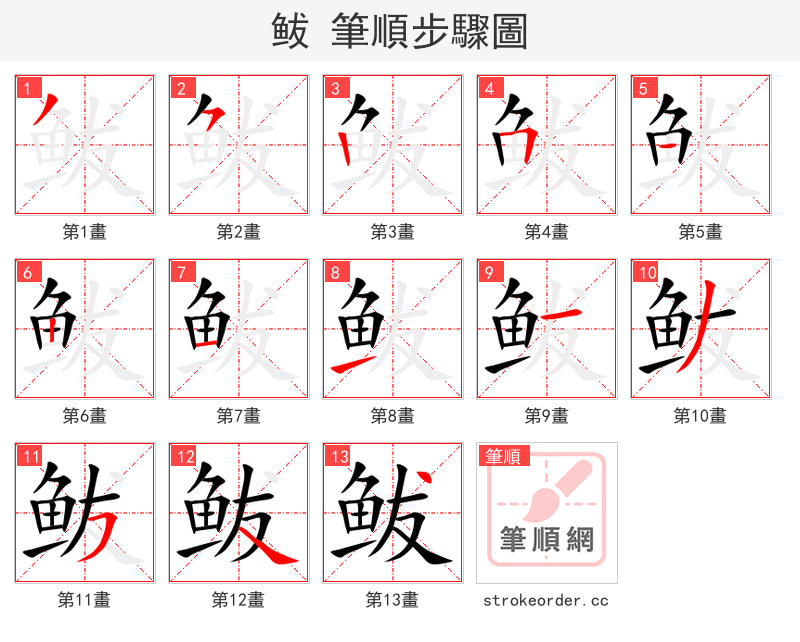 鲅 筆順步驟圖

1
第1畫

2
第2畫

3
第3畫

4
第4畫

5
第5畫

6
第6畫

7
第7畫

8
第8畫

9
第9畫

10
第10畫

11
第11畫

12
第12畫

13
第13畫

筆順
筆順網
strokeorder.cc