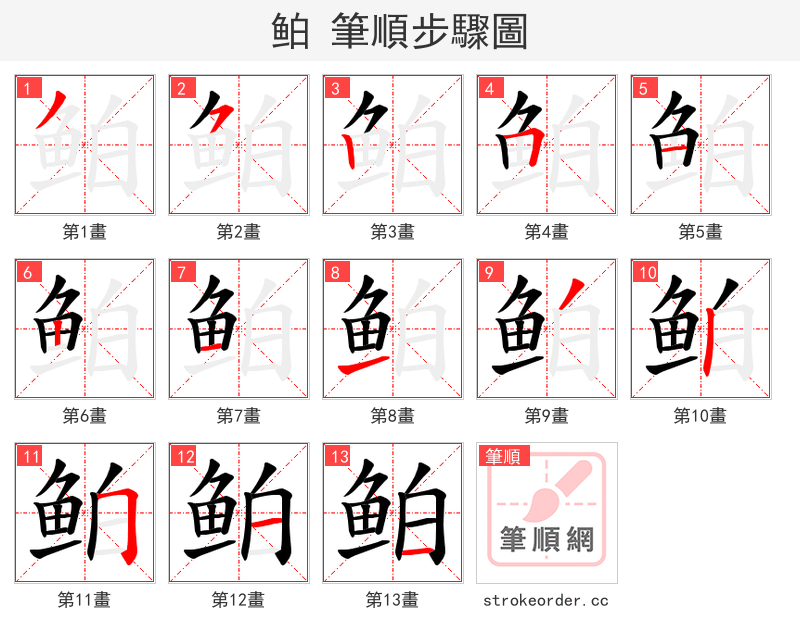 鲌 筆順步驟圖

1
第1畫

2
第2畫

3
第3畫

4
第4畫

5
第5畫

6
第6畫

7
第7畫

8
第8畫

9
第9畫

10
第10畫

11
第11畫

12
第12畫

13
第13畫

筆順
筆順網
strokeorder.cc