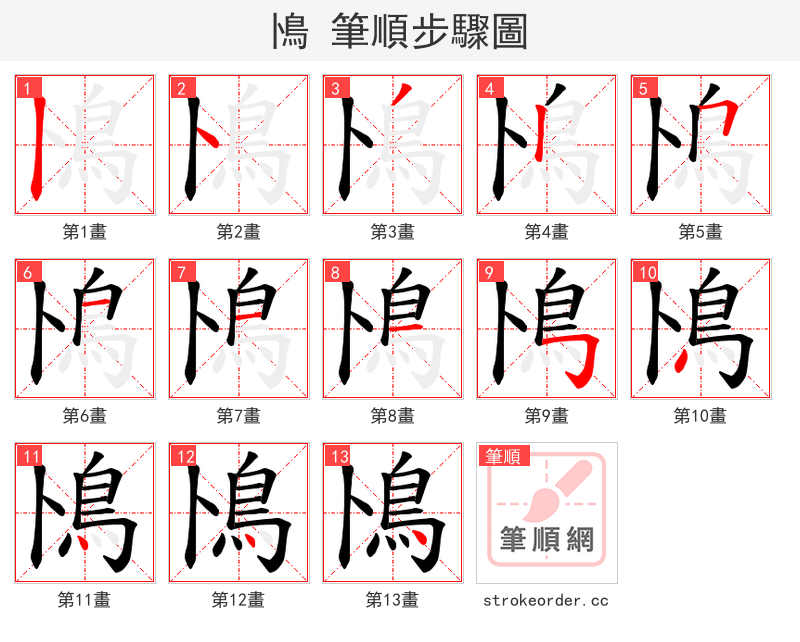 鳪 筆順步驟圖

1 第1畫
2 第2畫
3 第3畫
4 第4畫
5 第5畫
6 第6畫
7 第7畫
8 第8畫
9 第9畫
10 第10畫
11 第11畫
12 第12畫
13 第13畫

筆順
筆順網
strokeorder.cc