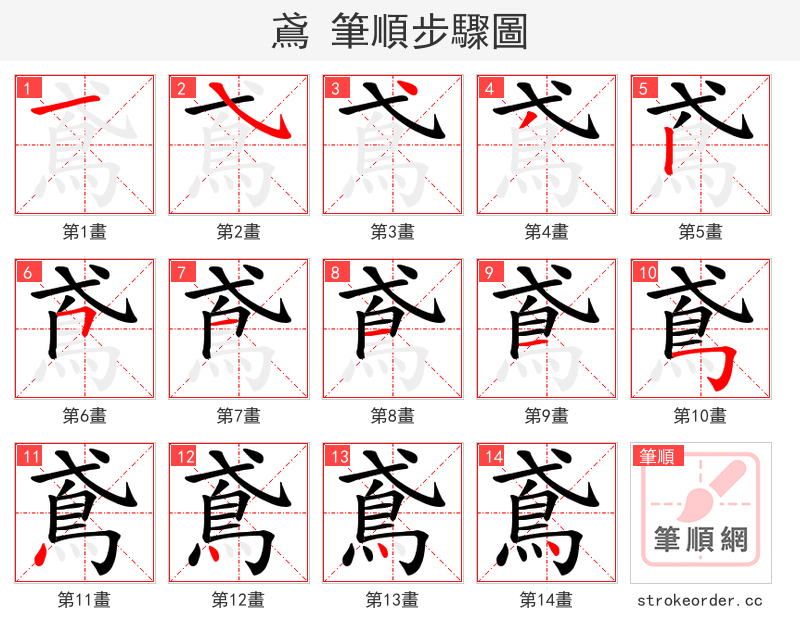 鳶 筆順步驟圖

1
第1畫

2
第2畫

3
第3畫

4
第4畫

5
第5畫

6
第6畫

7
第7畫

8
第8畫

9
第9畫

10
第10畫

11
第11畫

12
第12畫

13
第13畫

14
第14畫

筆順
筆順網
strokeorder.cc