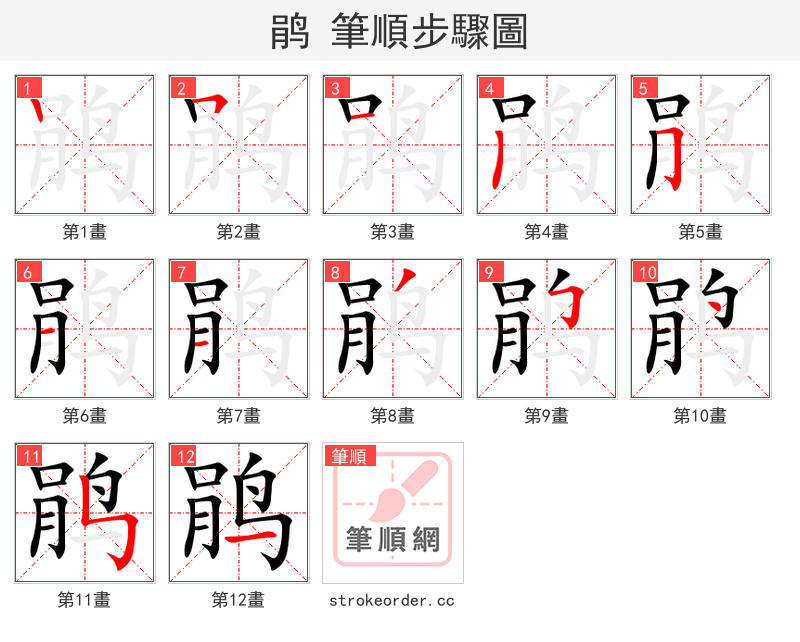 鹃 筆順步驟圖

1
第1畫

2
第2畫

3
第3畫

4
第4畫

5
第5畫

6
第6畫

7
第7畫

8
第8畫

9
第9畫

10
第10畫

11
第11畫

12
第12畫

筆順
筆順網
strokeorder.cc