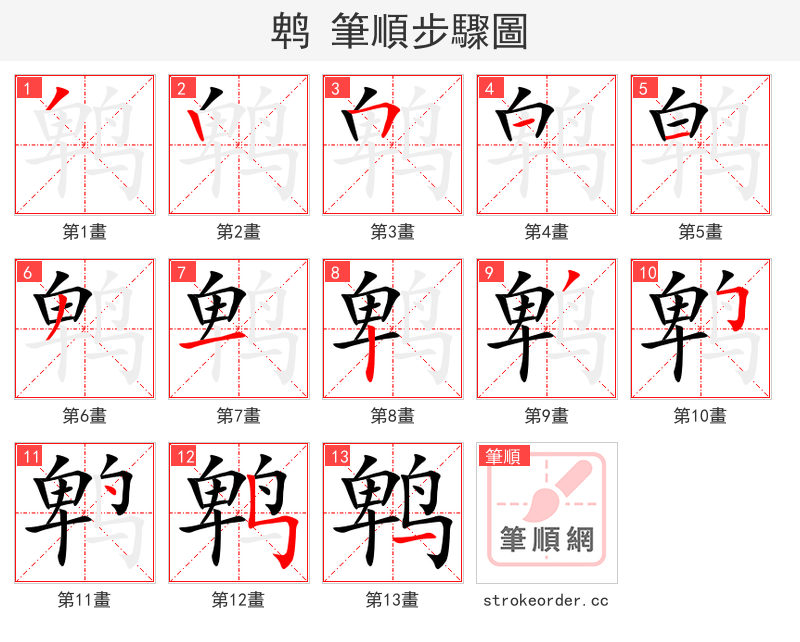 鹎 筆順步驟圖

1
第1畫

2
第2畫

3
第3畫

4
第4畫

5
第5畫

6
第6畫

7
第7畫

8
第8畫

9
第9畫

10
第10畫

11
第11畫

12
第12畫

13
第13畫

筆順
筆順網
strokeorder.cc