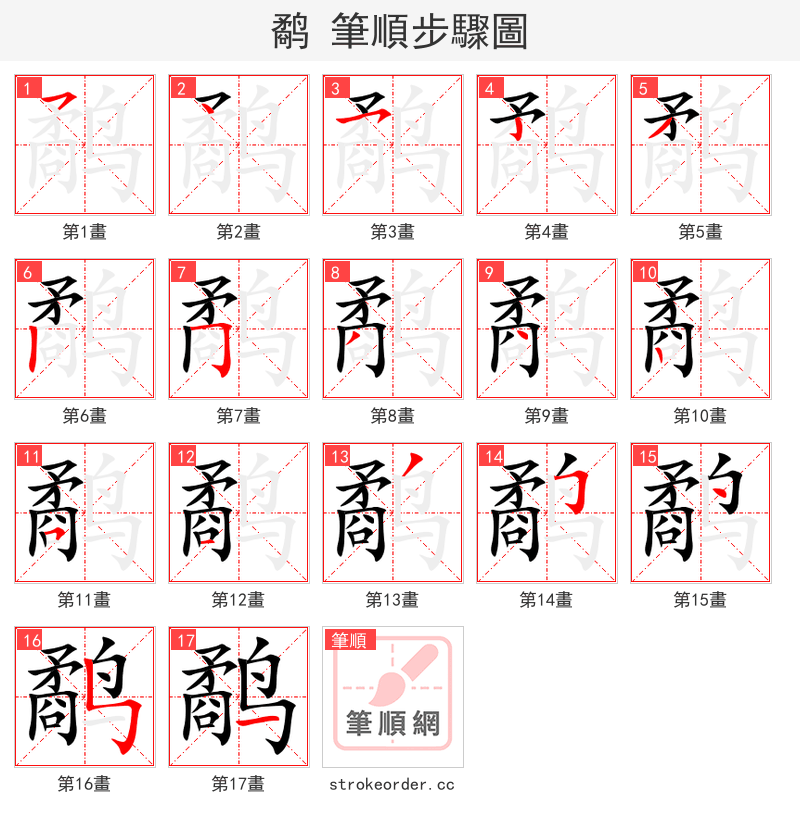 鹬 筆順步驟圖

1
第1畫

2
第2畫

3
第3畫

4
第4畫

5
第5畫

6
第6畫

7
第7畫

8
第8畫

9
第9畫

10
第10畫

11
第11畫

12
第12畫

13
第13畫

14
第14畫

15
第15畫

16
第16畫

17
第17畫

筆順
筆順網
strokeorder.cc